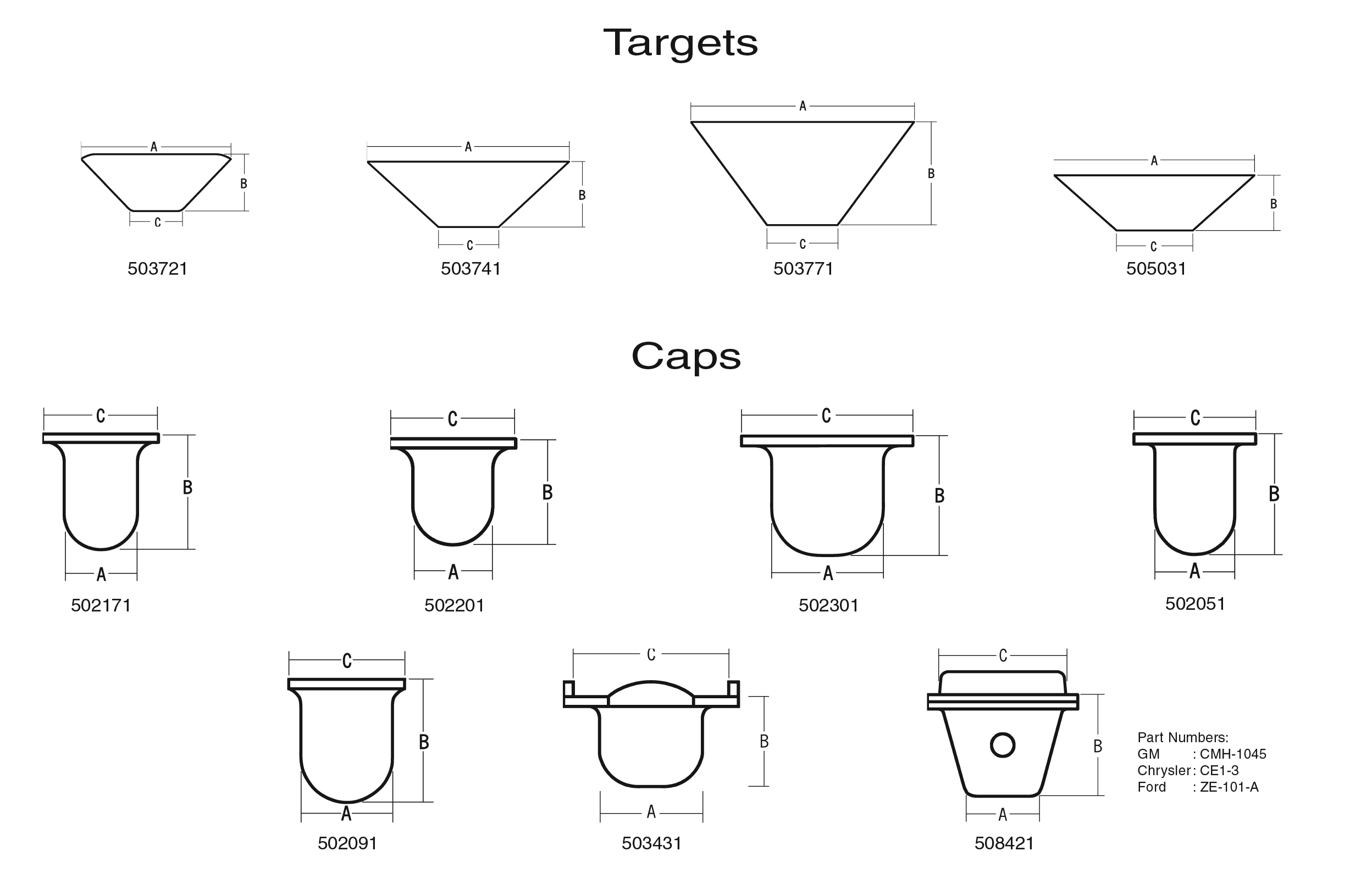 Targets

A
B
C
503721

A
B
C
503741

A
B
C
503771

A
B
C
505031

Caps

C
B
A
502171

C
B
A
502201

C
B
A
502301

C
B
A
502051

C
B
A
502091

C
B
A
503431

C
B
A
508421

Part Numbers:
GM : CMH-1045
Chrysler : CE1-3
Ford : ZE-101-A